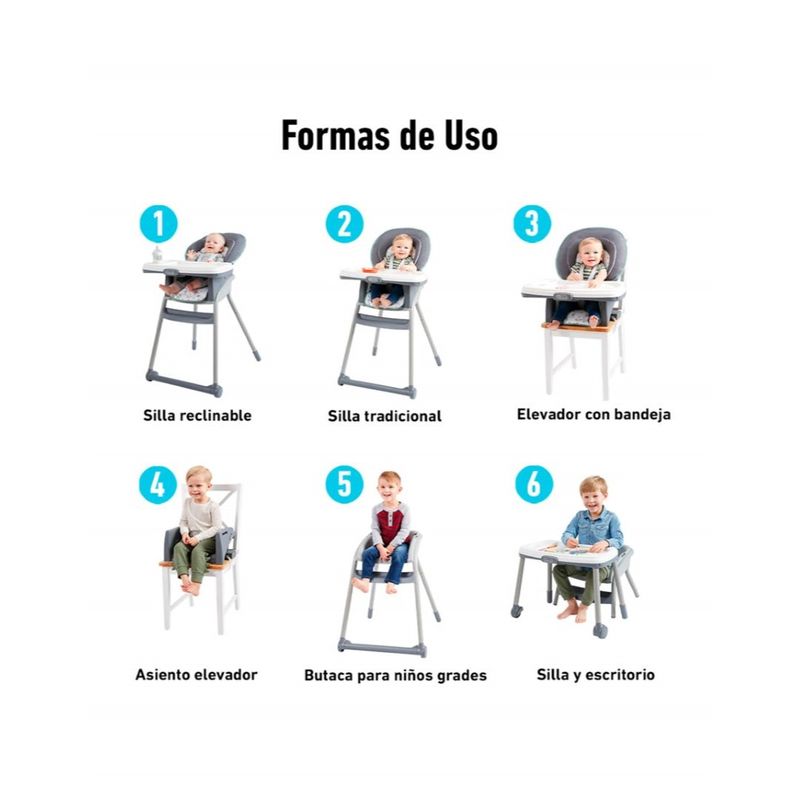 Formas de Uso

1
Silla reclinable

2
Silla tradicional

3
Elevador con bandeja

4
Asiento elevador

5
Butaca para niños grades

6
Silla y escritorio